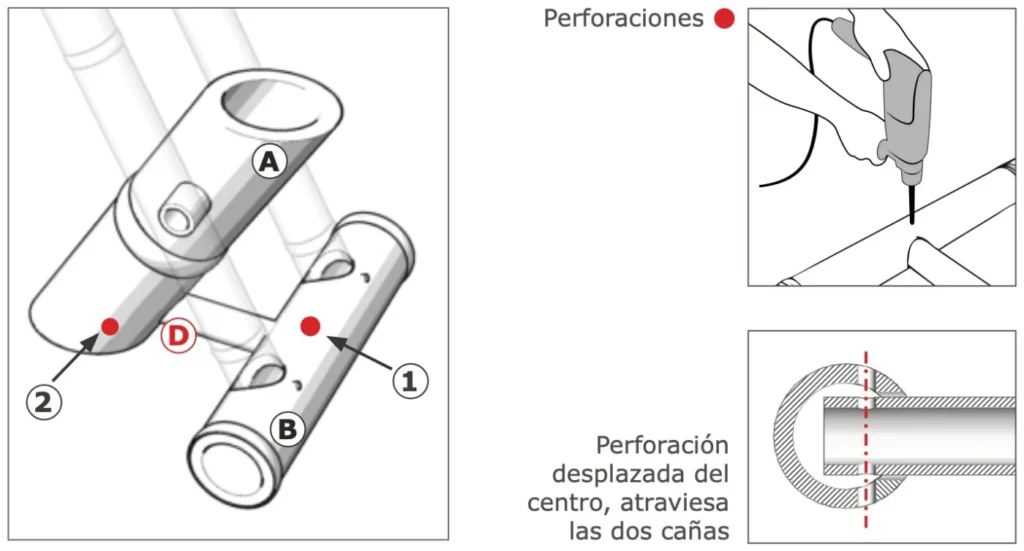 A
D
2
1
B

Perforaciones

Perforación desplazada del centro, atraviesa las dos cañas