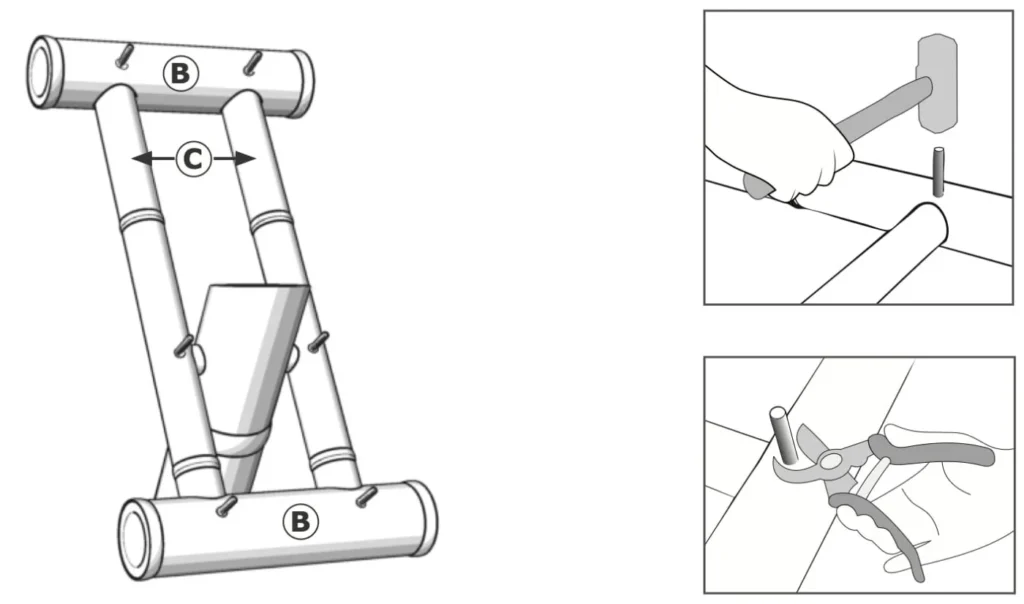 B
C
B