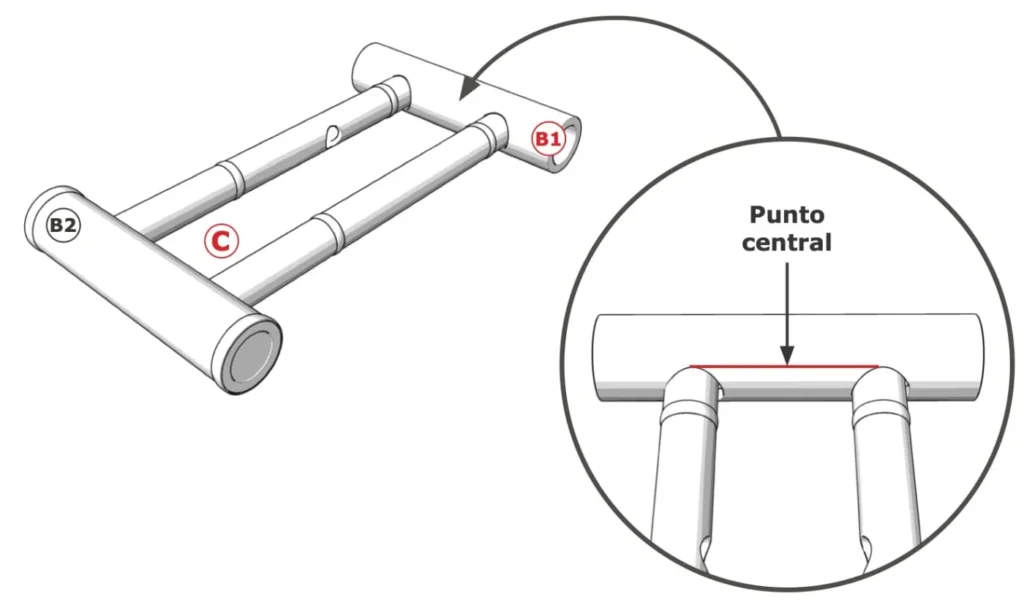 B1

B2

C

Punto central